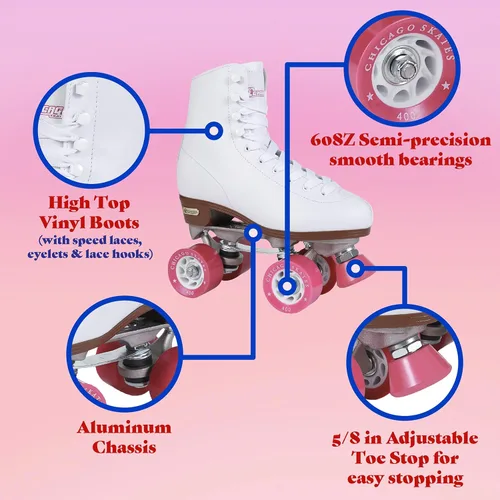 CHICAGO SKATES
400

608Z Semi-precision smooth bearings

High Top Vinyl Boots
(with speed laces, eyelets & lace hooks)

CHICAGO SKATES
400

CHICAGO SKATES
400

Aluminum Chassis

5/8 in Adjustable Toe Stop for easy stopping