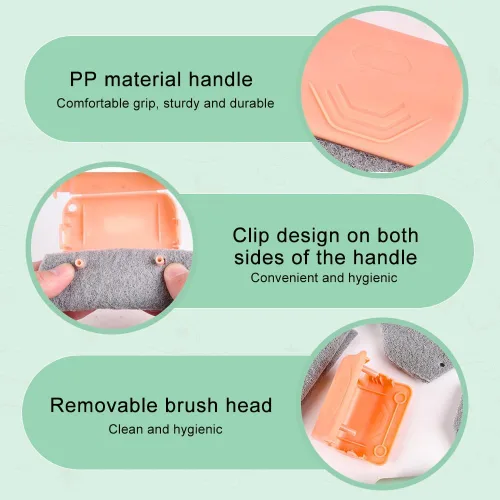 PP material handle
Comfortable grip, sturdy and durable

Clip design on both sides of the handle
Convenient and hygienic

Removable brush head
Clean and hygienic