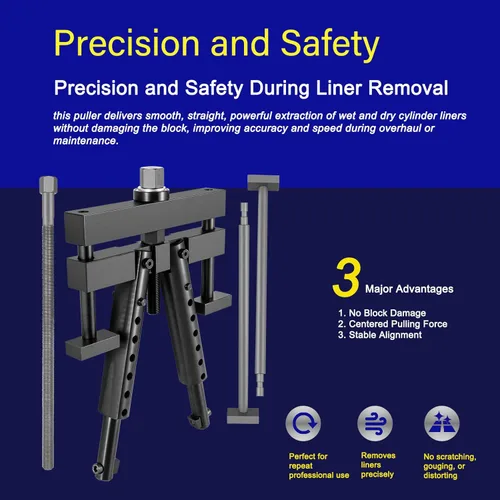 Precision and Safety

Precision and Safety During Liner Removal

this puller delivers smooth, straight, powerful extraction of wet and dry cylinder liners without damaging the block, improving accuracy and speed during overhaul or maintenance.

3 Major Advantages

1. No Block Damage
2. Centered Pulling Force
3. Stable Alignment

Perfect for repeat professional use

Removes liners precisely

No scratching, gouging, or distorting