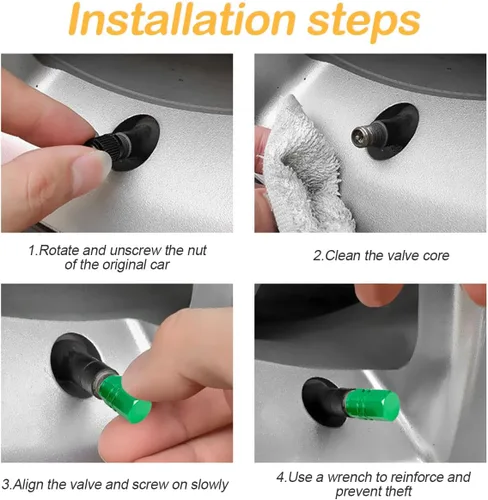 Installation steps

1.Rotate and unscrew the nut of the original car

2.Clean the valve core

3.Align the valve and screw on slowly

4.Use a wrench to reinforce and prevent theft