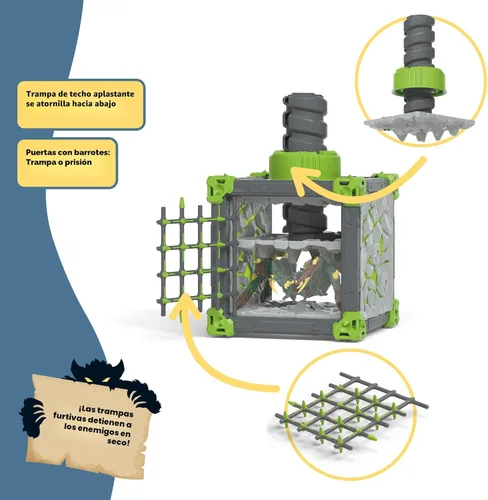 Trampa de techo aplastante se atornilla hacia abajo

Puertas con barrotes: Trampa o prisión

¡Las trampas furtivas detienen a los enemigos en seco!