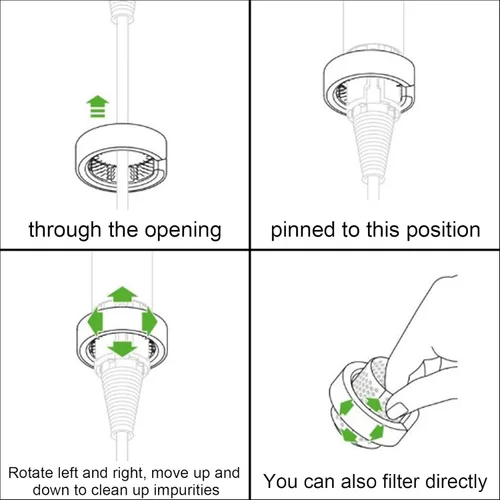 through the opening

pinned to this position

Rotate left and right, move up and down to clean up impurities

You can also filter directly