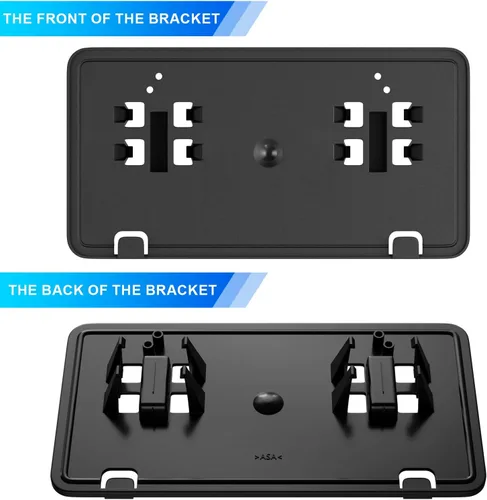 THE FRONT OF THE BRACKET

THE BACK OF THE BRACKET

>ASA<