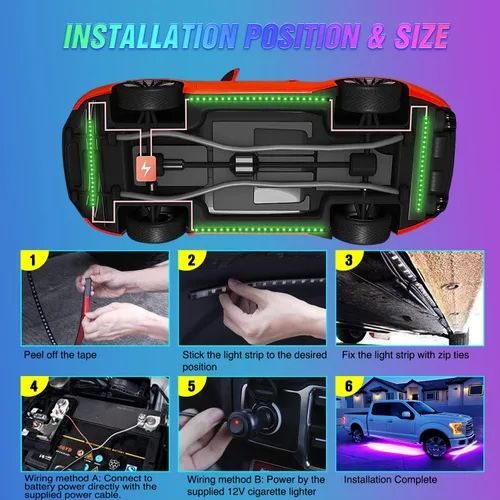 INSTALLATION POSITION & SIZE

1
Peel off the tape

2
Stick the light strip to the desired position

3
Fix the light strip with zip ties

4
Wiring method A: Connect to battery power directly with the supplied power cable.

5
Wiring method B: Power by the supplied 12V cigarette lighter

6
Installation Complete