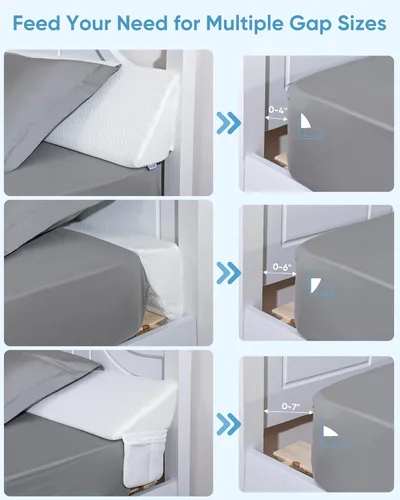 Feed Your Need for Multiple Gap Sizes

0-4"

0-6"

0-7"