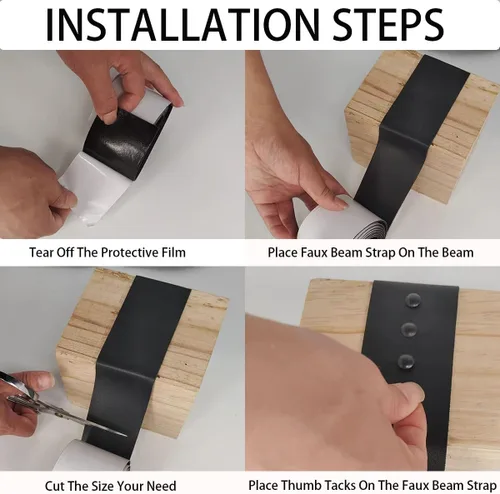 INSTALLATION STEPS

Tear Off The Protective Film

Place Faux Beam Strap On The Beam

Cut The Size Your Need

Place Thumb Tacks On The Faux Beam Strap