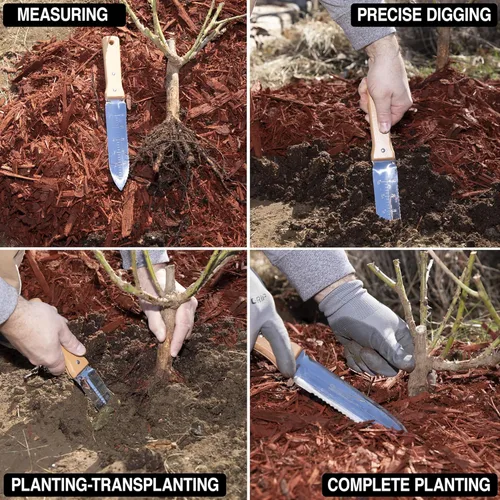 MEASURING

PRECISE DIGGING

PLANTING-TRANSPLANTING

COMPLETE PLANTING