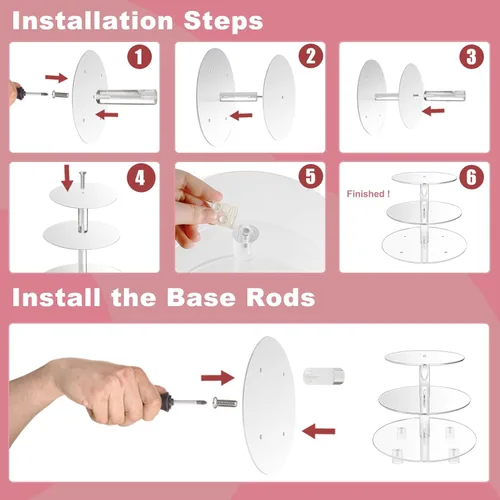 Installation Steps

1

2

3

4

5

6

Finished !

Install the Base Rods