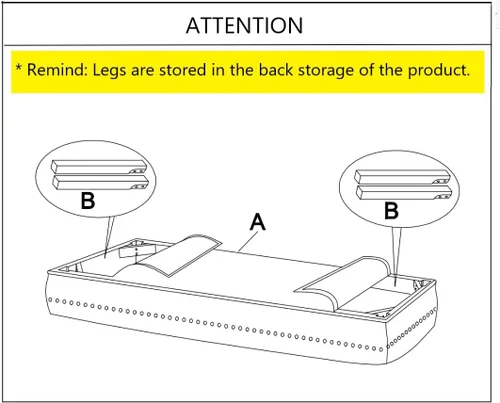 ATTENTION

* Remind: Legs are stored in the back storage of the product.

B

A

B