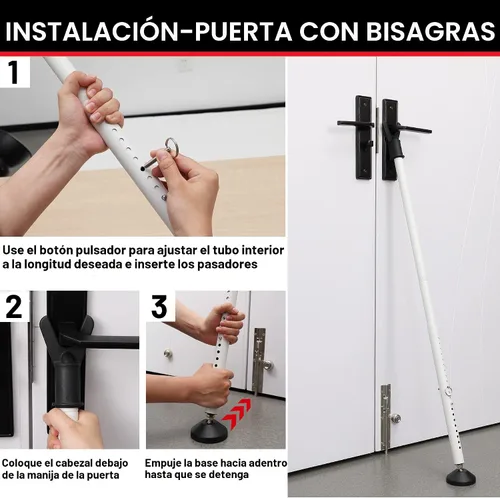 INSTALACIÓN-PUERTA CON BISAGRAS

1

Use el botón pulsador para ajustar el tubo interior a la longitud deseada e inserte los pasadores

2

Coloque el cabezal debajo de la manija de la puerta

3

Empuje la base hacia adentro hasta que se detenga