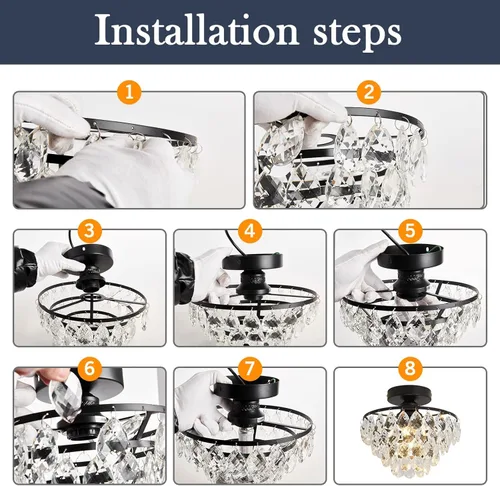 Installation steps

1

2

3

4

5

6

7

8