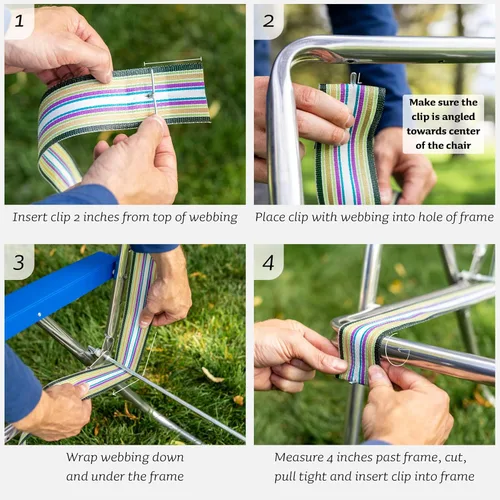 1

Insert clip 2 inches from top of webbing

2

Make sure the clip is angled towards center of the chair

Place clip with webbing into hole of frame

3

Wrap webbing down and under the frame

4

Measure 4 inches past frame, cut, pull tight and insert clip into frame