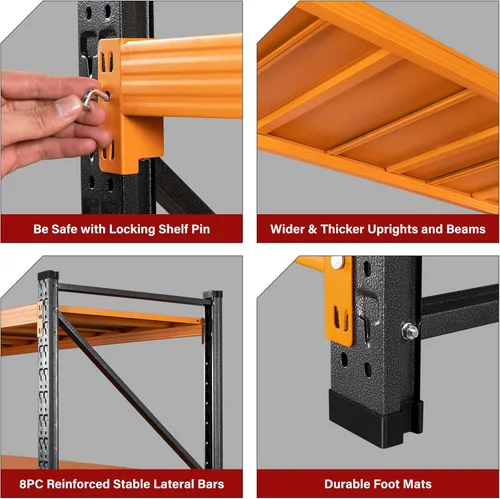 Be Safe with Locking Shelf Pin

Wider & Thicker Uprights and Beams

8PC Reinforced Stable Lateral Bars

Durable Foot Mats