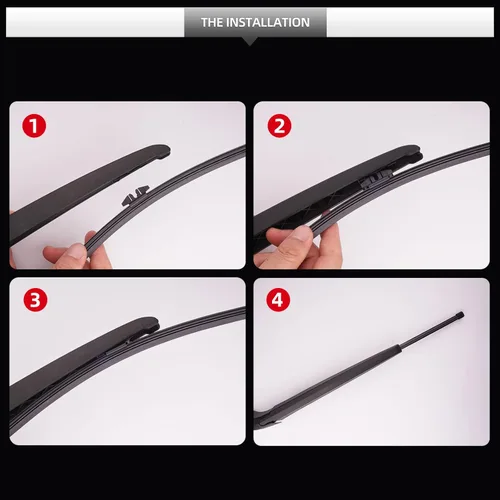 THE INSTALLATION

1

2

3

4