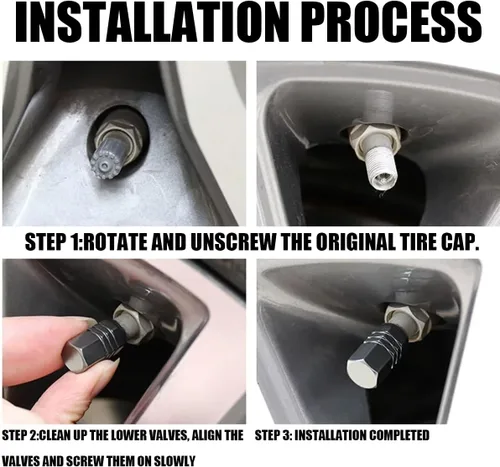 INSTALLATION PROCESS

STEP 1:ROTATE AND UNSCREW THE ORIGINAL TIRE CAP.

STEP 2:CLEAN UP THE LOWER VALVES, ALIGN THE VALVES AND SCREW THEM ON SLOWLY

STEP 3: INSTALLATION COMPLETED