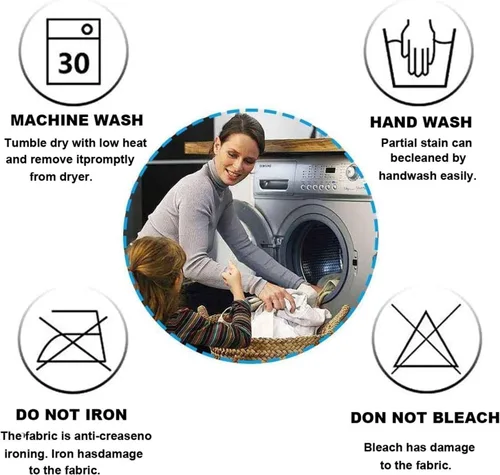 30

MACHINE WASH

Tumble dry with low heat and remove itpromptly from dryer.

HAND WASH

Partial stain can becleaned by handwash easily.

SAMSUNG

DO NOT IRON

The fabric is anti-creaseno ironing. Iron hasdamage to the fabric.

DON NOT BLEACH

Bleach has damage to the fabric.