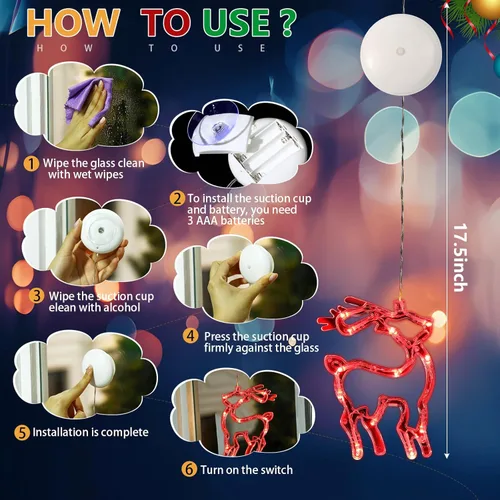 HOW TO USE ?
HOW TO USE

1 Wipe the glass clean with wet wipes

2 To install the suction cup and battery, you need 3 AAA batteries

3 Wipe the suction cup elean with alcohol

4 Press the suction cup firmly against the glass

5 Installation is complete

6 Turn on the switch

17.5inch