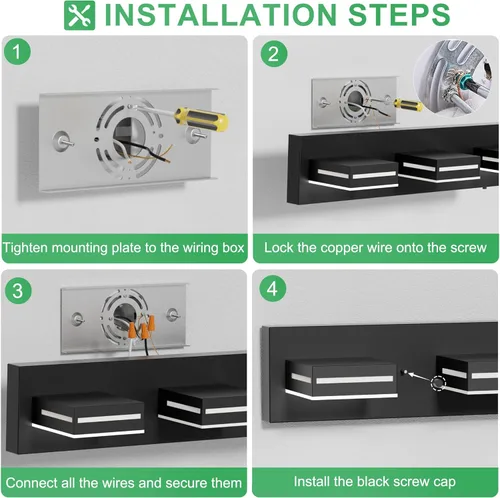 INSTALLATION STEPS

1

Tighten mounting plate to the wiring box

2

Lock the copper wire onto the screw

3

Connect all the wires and secure them

4

Install the black screw cap