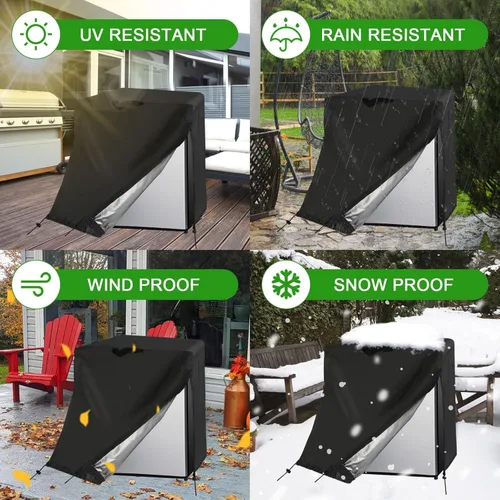 UV RESISTANT

RAIN RESISTANT

WIND PROOF

SNOW PROOF