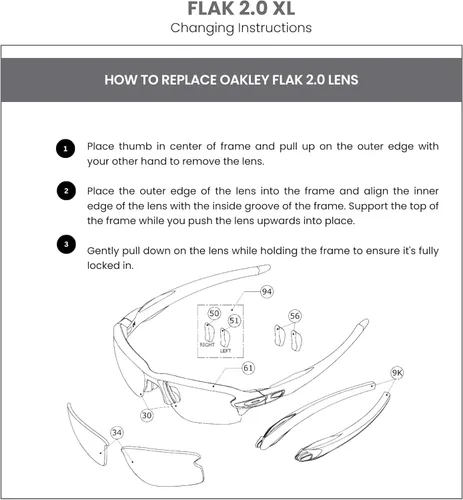 FLAK 2.0 XL

Changing Instructions

HOW TO REPLACE OAKLEY FLAK 2.0 LENS

1 Place thumb in center of frame and pull up on the outer edge with your other hand to remove the lens.

2 Place the outer edge of the lens into the frame and align the inner edge of the lens with the inside groove of the frame. Support the top of the frame while you push the lens upwards into place.

3 Gently pull down on the lens while holding the frame to ensure it's fully locked in.

94

50

51

RIGHT

LEFT

56

61

9K

30

34