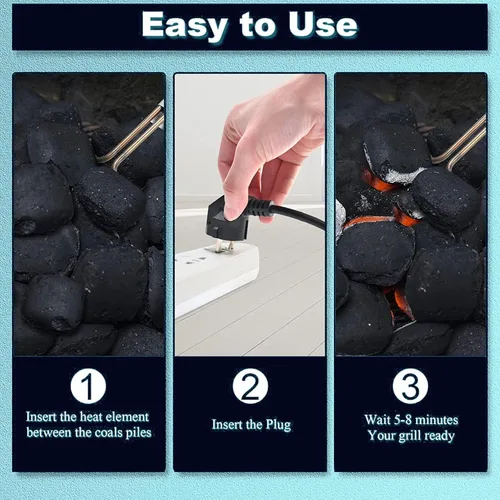 Easy to Use

1
Insert the heat element between the coals piles

2
Insert the Plug

3
Wait 5-8 minutes Your grill ready