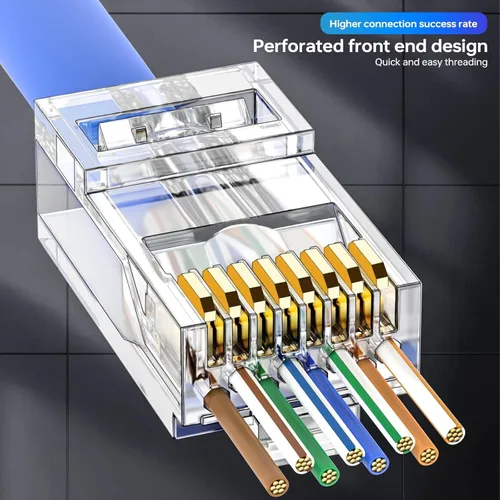 Higher connection success rate

Perforated front end design

Quick and easy threading