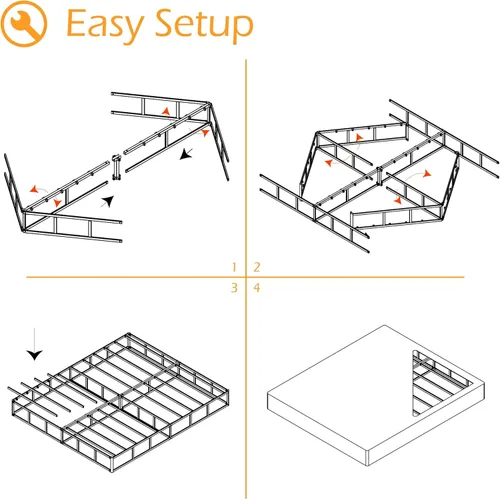 Easy Setup

1 2
3 4