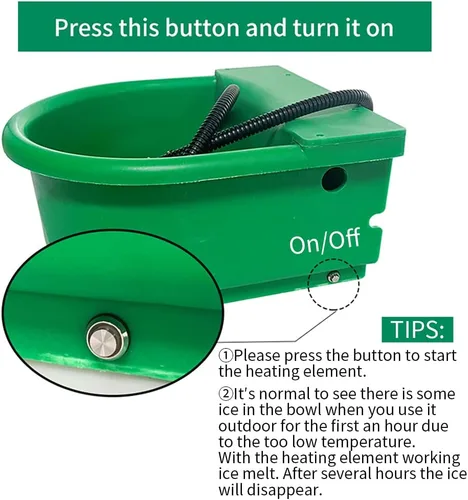 Press this button and turn it on

On/Off

TIPS:

①Please press the button to start the heating element.

②It's normal to see there is some ice in the bowl when you use it outdoor for the first an hour due to the too low temperature. With the heating element working ice melt. After several hours the ice will disappear.