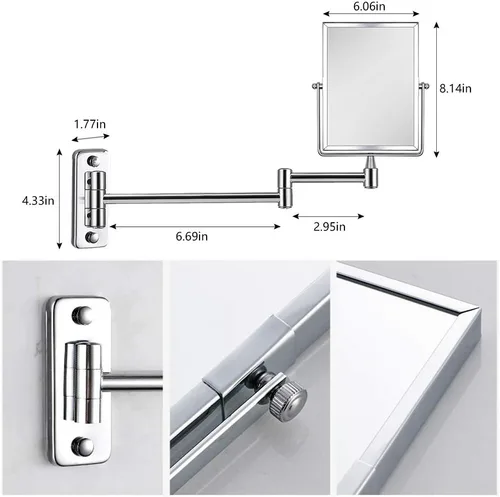 6.06in

8.14in

1.77in

4.33in

6.69in

2.95in