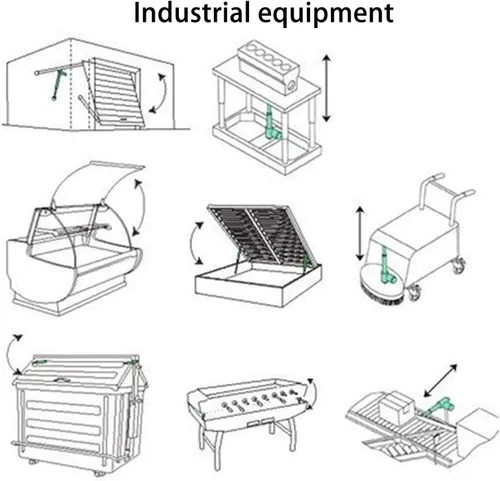 Industrial equipment