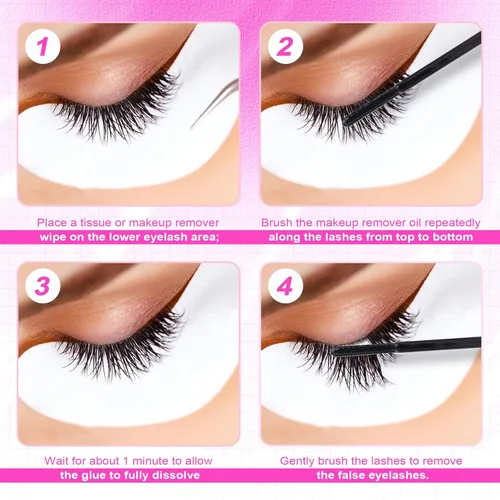 1

Place a tissue or makeup remover wipe on the lower eyelash area;

2

Brush the makeup remover oil repeatedly along the lashes from top to bottom

3

Wait for about 1 minute to allow the glue to fully dissolve

4

Gently brush the lashes to remove the false eyelashes.