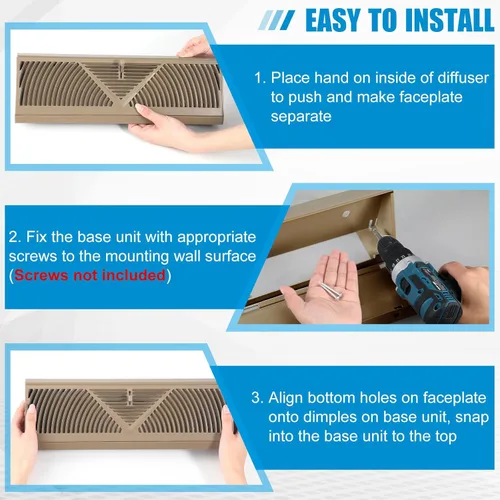 EASY TO INSTALL

1. Place hand on inside of diffuser to push and make faceplate separate

2. Fix the base unit with appropriate screws to the mounting wall surface (Screws not included)

3. Align bottom holes on faceplate onto dimples on base unit, snap into the base unit to the top