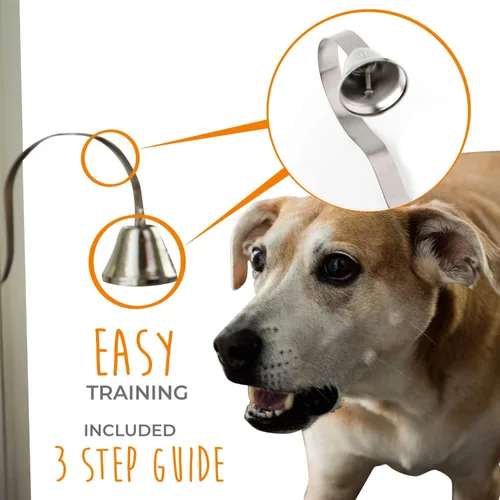 EASY
TRAINING

INCLUDED
3 STEP GUIDE