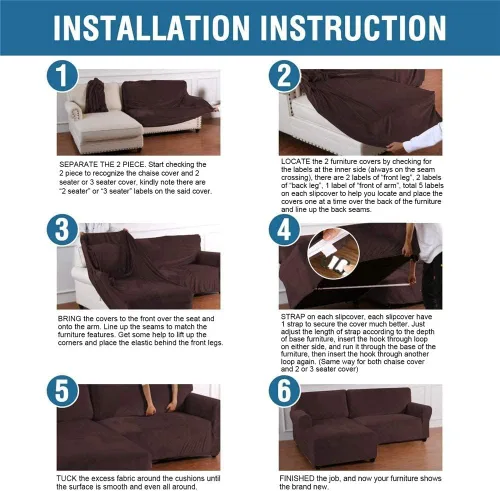 INSTALLATION INSTRUCTION

1

SEPARATE THE 2 PIECE. Start checking the 2 piece to recognize the chaise cover and 2 seater or 3 seater cover, kindly note there are "2 seater" or "3 seater" labels on the said cover.

2

LOCATE the 2 furniture covers by checking for the labels at the inner side (always on the seam crossing), there are 2 labels of "front leg", 2 labels of "back leg", 1 label of "front of arm", total 5 labels on each slipcover to help you locate and place the covers one at a time over the back of the furniture and line up the back seams.

3

BRING the covers to the front over the seat and onto the arm. Line up the seams to match the furniture features. Get some help to lift up the corners and place the elastic behind the front legs.

4

STRAP on each slipcover, each slipcover have 1 strap to secure the cover much better. Just adjust the length of strap according to the depth of base furniture, insert the hook through loop on either side, and run it through the base of the furniture, then insert the hook through another loop again. (Same way for both chaise cover and 2 or 3 seater cover)

5

TUCK the excess fabric around the cushions until the surface is smooth and even all around.

6

FINISHED the job, and now your furniture shows the brand new.