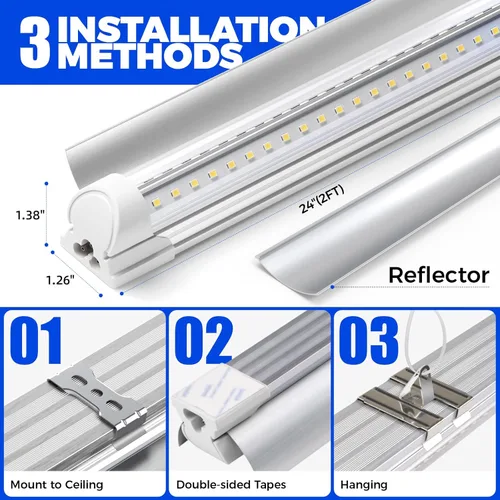 3 INSTALLATION METHODS

1.38"

1.26"

24"(2FT)

Reflector

01

Mount to Ceiling

02

Double-sided Tapes

03

Hanging