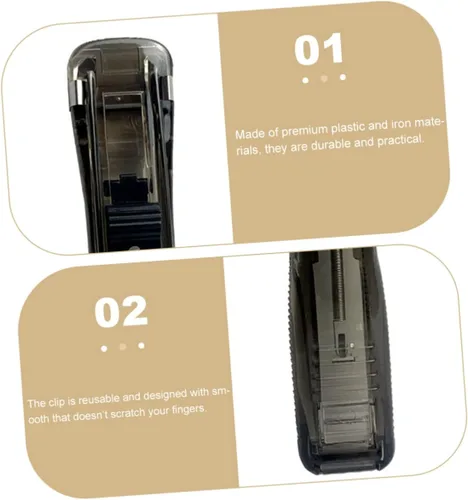 01

Made of premium plastic and iron materials, they are durable and practical.

02

The clip is reusable and designed with smooth that doesn't scratch your fingers.