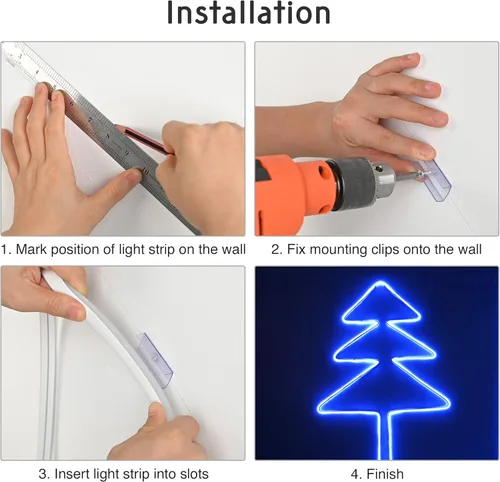 Installation

1. Mark position of light strip on the wall

2. Fix mounting clips onto the wall

3. Insert light strip into slots

4. Finish