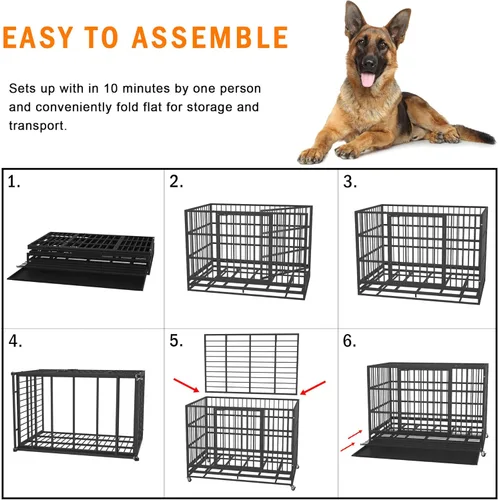 EASY TO ASSEMBLE

Sets up with in 10 minutes by one person and conveniently fold flat for storage and transport.

1.

2.

3.

4.

5.

6.