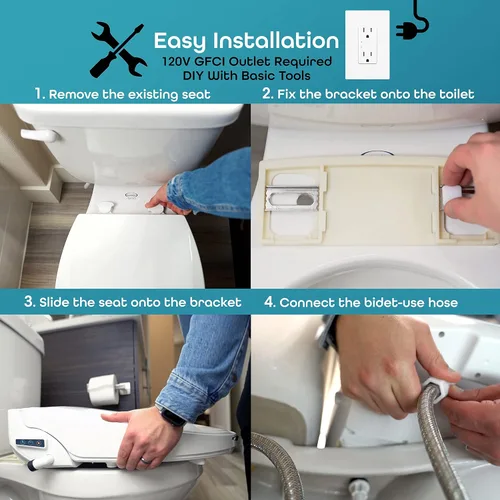 Easy Installation
120V GFCI Outlet Required
DIY With Basic Tools

1. Remove the existing seat

2. Fix the bracket onto the toilet

3. Slide the seat onto the bracket

4. Connect the bidet-use hose