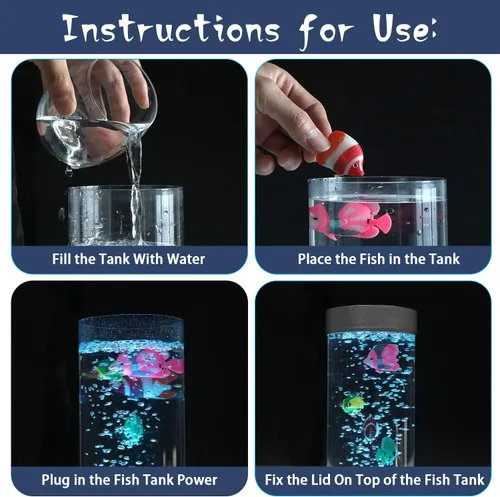 Instructions for Use:

Fill the Tank With Water

Place the Fish in the Tank

Plug in the Fish Tank Power

Fix the Lid On Top of the Fish Tank