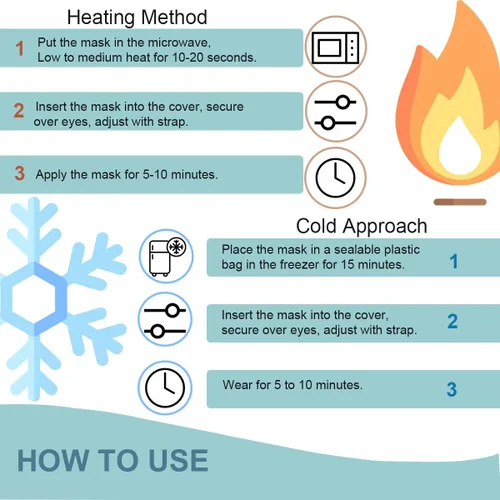 Heating Method

1 Put the mask in the microwave, Low to medium heat for 10-20 seconds.

2 Insert the mask into the cover, secure over eyes, adjust with strap.

3 Apply the mask for 5-10 minutes.

Cold Approach

Place the mask in a sealable plastic bag in the freezer for 15 minutes. 1

Insert the mask into the cover, secure over eyes, adjust with strap. 2

Wear for 5 to 10 minutes. 3

HOW TO USE