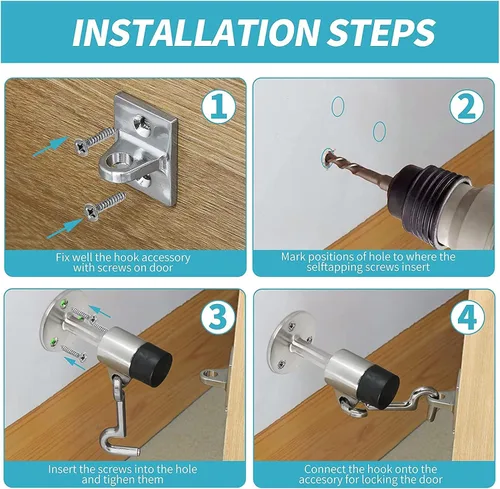 INSTALLATION STEPS

1

Fix well the hook accessory with screws on door

2

Mark positions of hole to where the selftapping screws insert

3

Insert the screws into the hole and tighen them

4

Connect the hook onto the accesory for locking the door