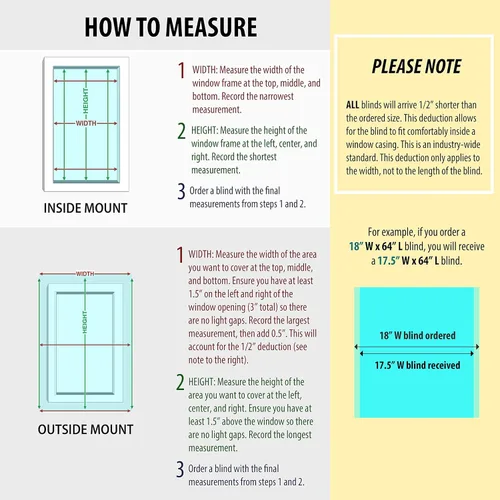 HOW TO MEASURE

HEIGHT
WIDTH

INSIDE MOUNT

1 WIDTH: Measure the width of the window frame at the top, middle, and bottom. Record the narrowest measurement.

2 HEIGHT: Measure the height of the window frame at the left, center, and right. Record the shortest measurement.

3 Order a blind with the final measurements from steps 1 and 2.

WIDTH
HEIGHT

OUTSIDE MOUNT

1 WIDTH: Measure the width of the area you want to cover at the top, middle, and bottom. Ensure you have at least 1.5" on the left and right of the window opening (3" total) so there are no light gaps. Record the largest measurement, then add 0.5". This will account for the 1/2" deduction (see note to the right).

2 HEIGHT: Measure the height of the area you want to cover at the left, center, and right. Ensure you have at least 1.5" above the window so there are no light gaps. Record the longest measurement.

3 Order a blind with the final measurements from steps 1 and 2.

PLEASE NOTE

ALL blinds will arrive 1/2" shorter than the ordered size. This deduction allows for the blind to fit comfortably inside a window casing. This is an industry-wide standard. This deduction only applies to the width, not to the length of the blind.

For example, if you order a 18" W x 64" L blind, you will receive a 17.5" W x 64" L blind.

18" W blind ordered
17.5" W blind received