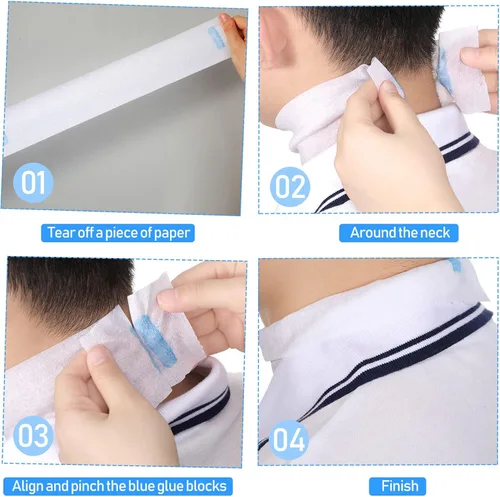 01

Tear off a piece of paper

02

Around the neck

03

Align and pinch the blue glue blocks

04

Finish