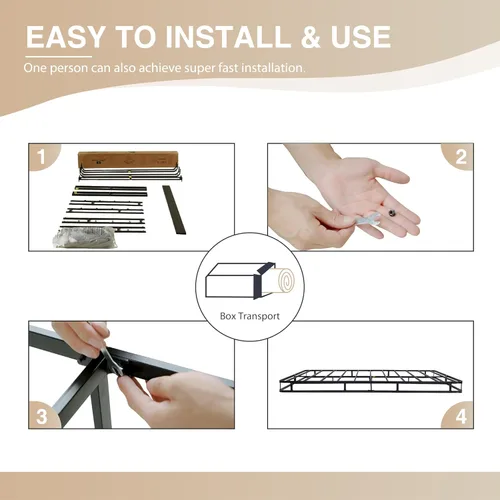 EASY TO INSTALL & USE

One person can also achieve super fast installation.

1

2

Box Transport

3

4