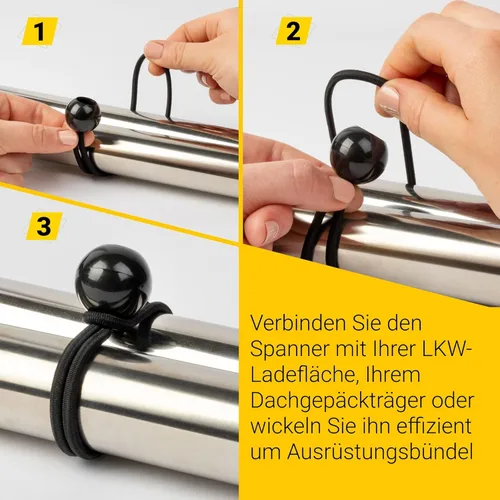 1

2

3

Verbinden Sie den Spanner mit Ihrer LKW-Ladefläche, Ihrem Dachgepäckträger oder wickeln Sie ihn effizient um Ausrüstungsbündel