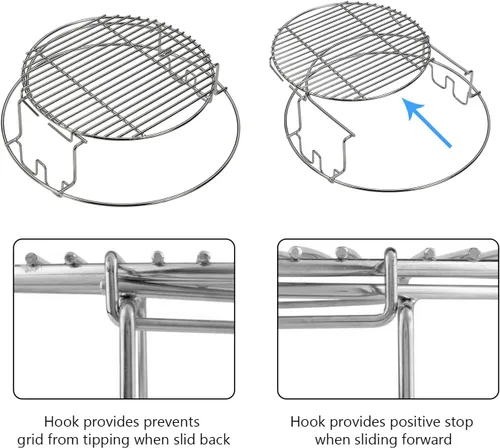 Hook provides prevents grid from tipping when slid back

Hook provides positive stop when sliding forward