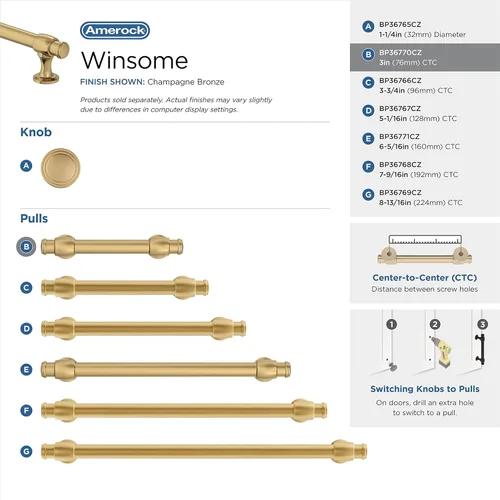 Amerock

Winsome

FINISH SHOWN: Champagne Bronze

Products sold separately. Actual finishes may vary slightly due to differences in computer display settings.

Knob

A

Pulls

B

C

D

E

F

G

A BP36765CZ
1-1/4in (32mm) Diameter

B BP36770CZ
3in (76mm) CTC

C BP36766CZ
3-3/4in (96mm) CTC

D BP36767CZ
5-1/16in (128mm) CTC

E BP36771CZ
6-5/16in (160mm) CTC

F BP36768CZ
7-9/16in (192mm) CTC

G BP36769CZ
8-13/16in (224mm) CTC

Center-to-Center (CTC)
Distance between screw holes

1 2 3

Switching Knobs to Pulls
On doors, drill an extra hole to switch to a pull.