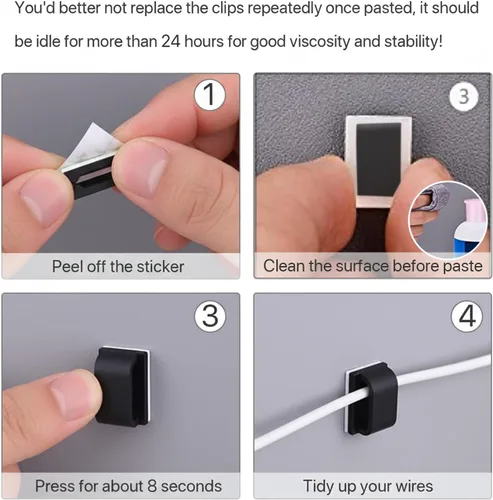 You'd better not replace the clips repeatedly once pasted, it should be idle for more than 24 hours for good viscosity and stability!

1

Peel off the sticker

3

Clean the surface before paste

3

Press for about 8 seconds

4

Tidy up your wires