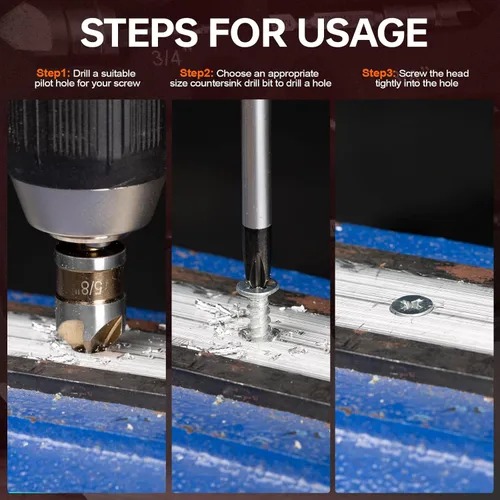 STEPS FOR USAGE

3/4"

Step1: Drill a suitable pilot hole for your screw

Step2: Choose an appropriate size countersink drill bit to drill a hole

Step3: Screw the head tightly into the hole

5/8"